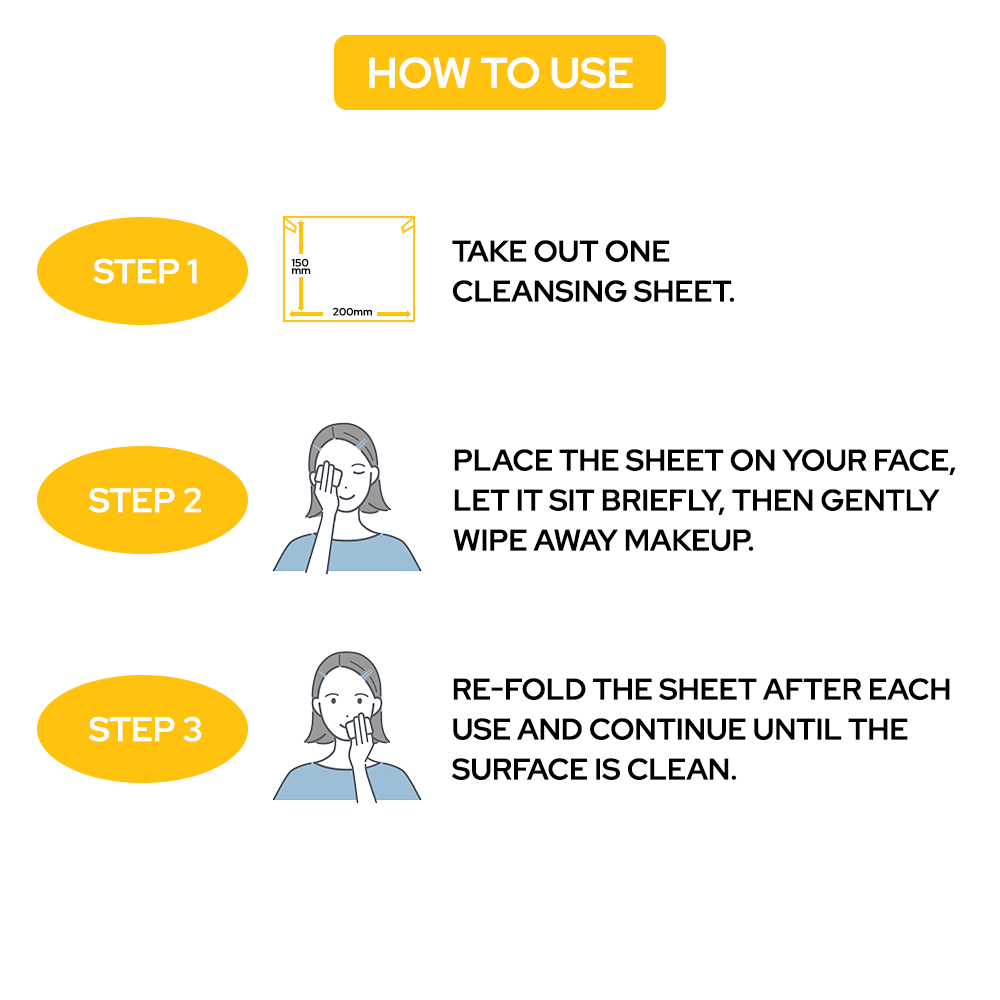 HOW TO USE

STEP 1

150 mm

200mm

TAKE OUT ONE CLEANSING SHEET.

STEP 2

PLACE THE SHEET ON YOUR FACE, LET IT SIT BRIEFLY, THEN GENTLY WIPE AWAY MAKEUP.

STEP 3

RE-FOLD THE SHEET AFTER EACH USE AND CONTINUE UNTIL THE SURFACE IS CLEAN.